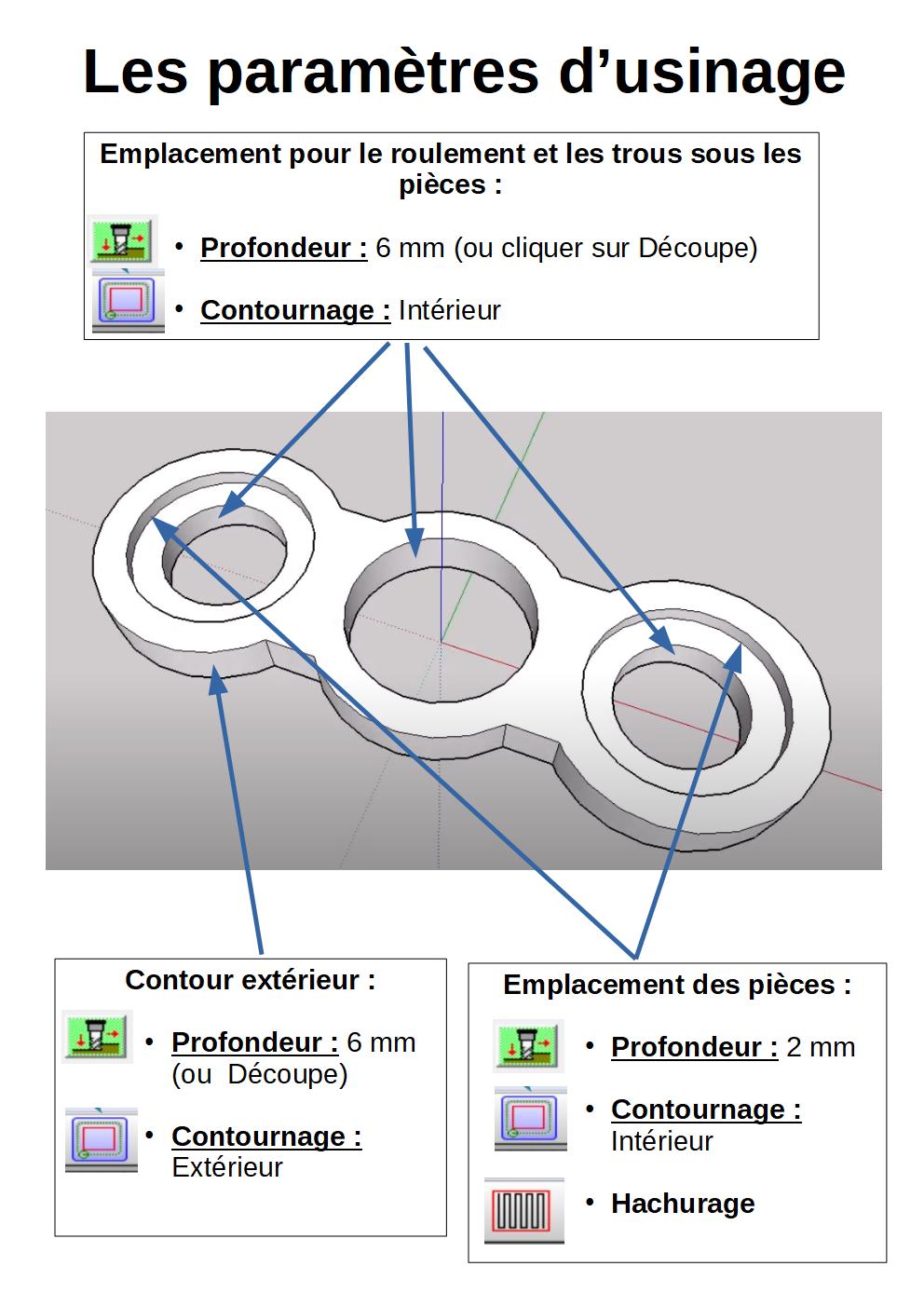 Les paramètres d’usinage

Emplacement pour le roulement et les trous sous les pièces :

• Profondeur : 6 mm (ou cliquer sur Découpe)
• Contournage : Intérieur

Contour extérieur :

• Profondeur : 6 mm (ou Découpe)
• Contournage : Extérieur

Emplacement des pièces :

• Profondeur : 2 mm
• Contournage : Intérieur
• Hachurage